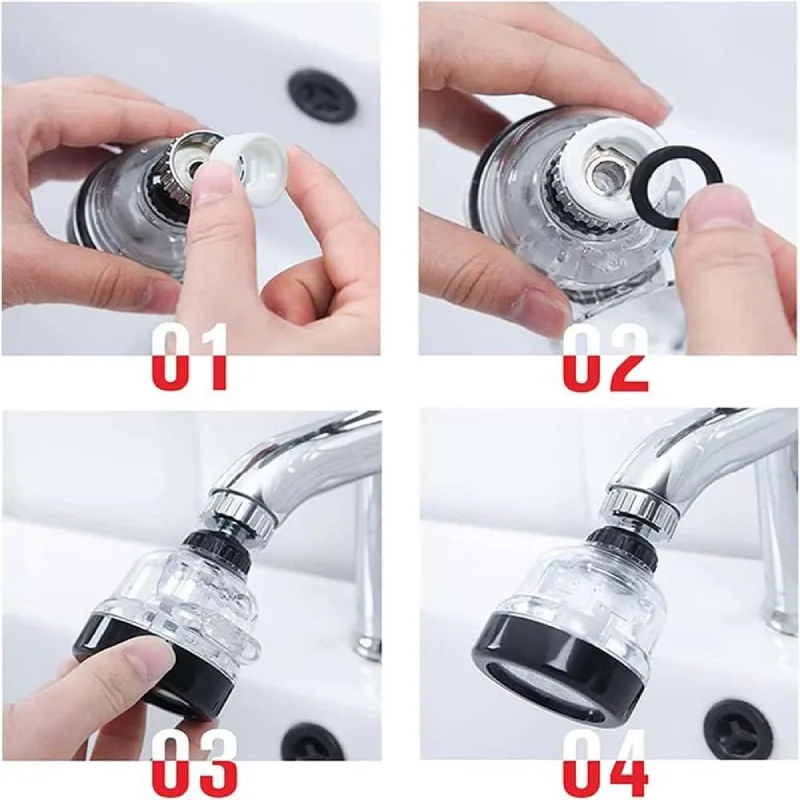 01

02

03

04